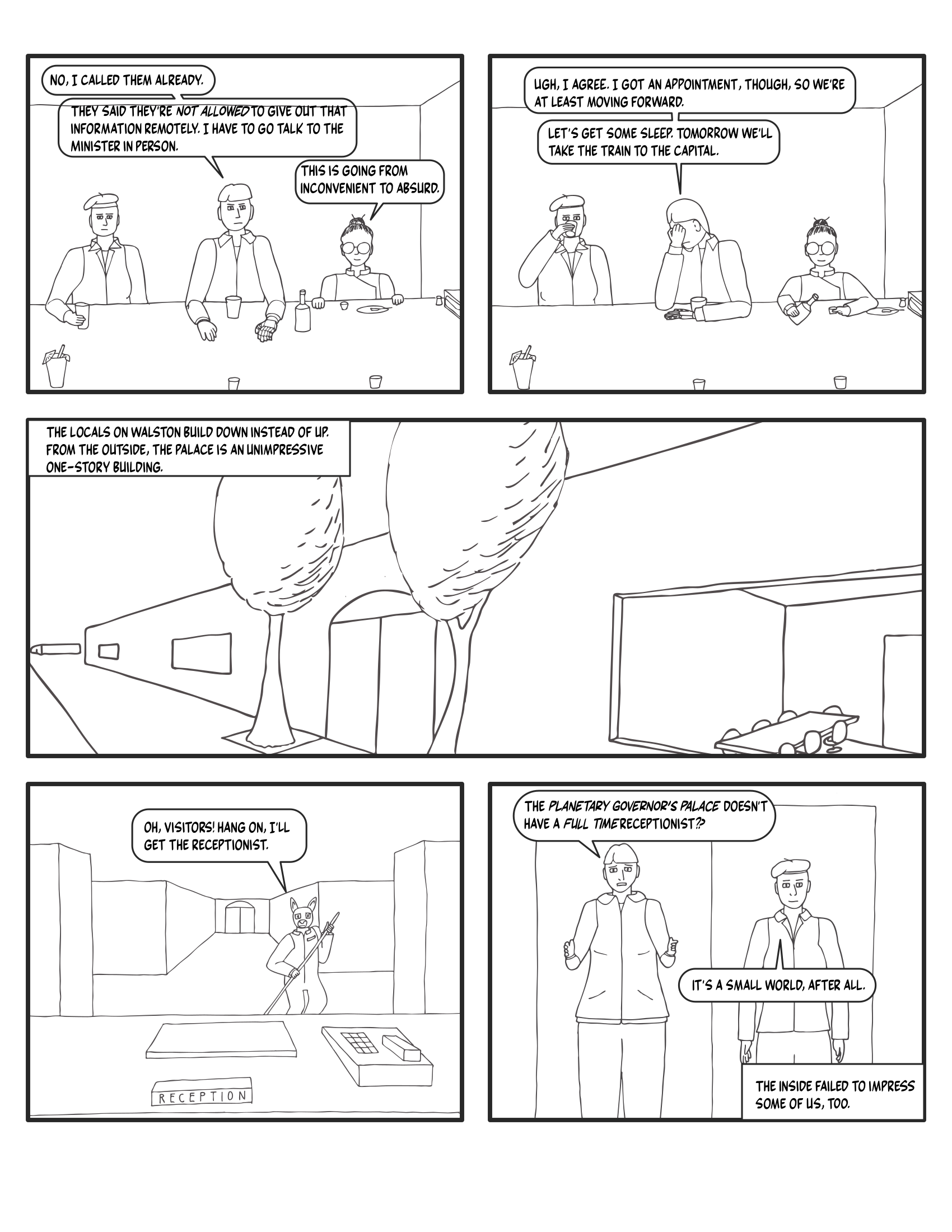 NO, I CALLED THEM ALREADY.

THEY SAID THEY'RE NOT ALLOWED TO GIVE OUT THAT INFORMATION REMOTELY. I HAVE TO GO TALK TO THE MINISTER IN PERSON.

THIS IS GOING FROM INCONVENIENT TO ABSURD.

UGH, I AGREE. I GOT AN APPOINTMENT, THOUGH, SO WE'RE AT LEAST MOVING FORWARD.

LET'S GET SOME SLEEP. TOMORROW WE'LL TAKE THE TRAIN TO THE CAPITAL.

THE LOCALS ON WALSTON BUILD DOWN INSTEAD OF UP. FROM THE OUTSIDE, THE PALACE IS AN UNIMPRESSIVE ONE-STORY BUILDING.

OH, VISITORS! HANG ON, I'LL GET THE RECEPTIONIST.

RECEPTION

THE PLANETARY GOVERNOR'S PALACE DOESN'T HAVE A FULL TIME RECEPTIONIST?

IT'S A SMALL WORLD, AFTER ALL.

THE INSIDE FAILED TO IMPRESS SOME OF US, TOO.