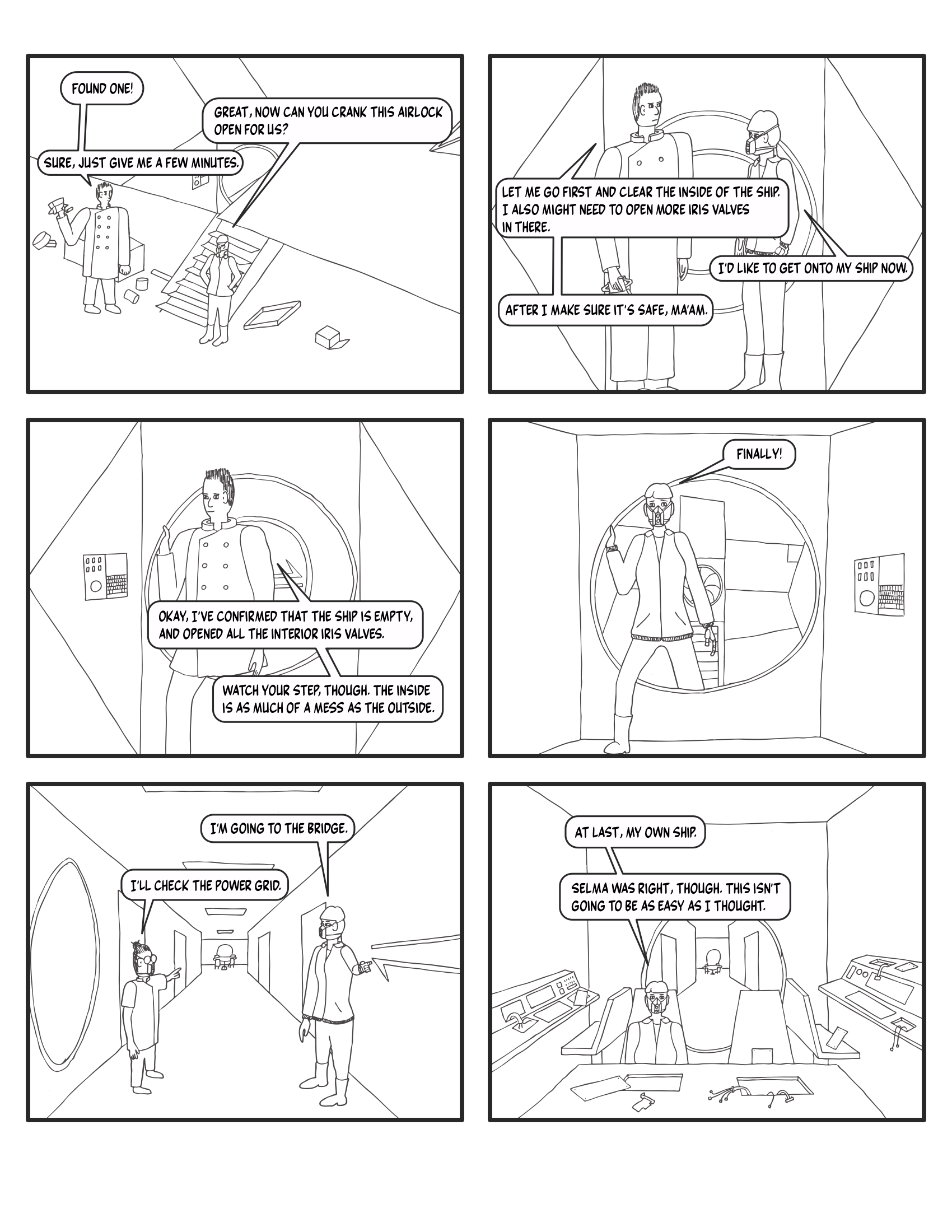 FOUND ONE!

GREAT, NOW CAN YOU CRANK THIS AIRLOCK OPEN FOR US?

SURE, JUST GIVE ME A FEW MINUTES.

LET ME GO FIRST AND CLEAR THE INSIDE OF THE SHIP. I ALSO MIGHT NEED TO OPEN MORE IRIS VALVES IN THERE.

I'D LIKE TO GET ONTO MY SHIP NOW.

AFTER I MAKE SURE IT'S SAFE, MA'AM.

OKAY, I'VE CONFIRMED THAT THE SHIP IS EMPTY, AND OPENED ALL THE INTERIOR IRIS VALVES.

WATCH YOUR STEP, THOUGH. THE INSIDE IS AS MUCH OF A MESS AS THE OUTSIDE.

FINALLY!

I'M GOING TO THE BRIDGE.

I'LL CHECK THE POWER GRID.

AT LAST, MY OWN SHIP.

SELMA WAS RIGHT, THOUGH. THIS ISN'T GOING TO BE AS EASY AS I THOUGHT.